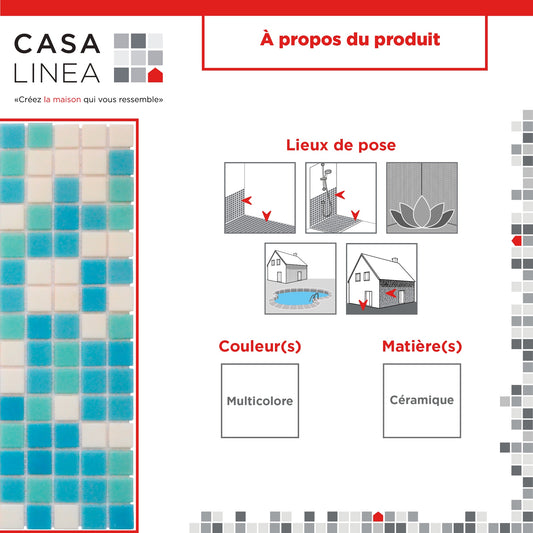 CASA LINEA

«Créez la maison qui vous ressemble»

À propos du produit

Lieux de pose

Couleur(s)

Multicolore

Matière(s)

Céramique