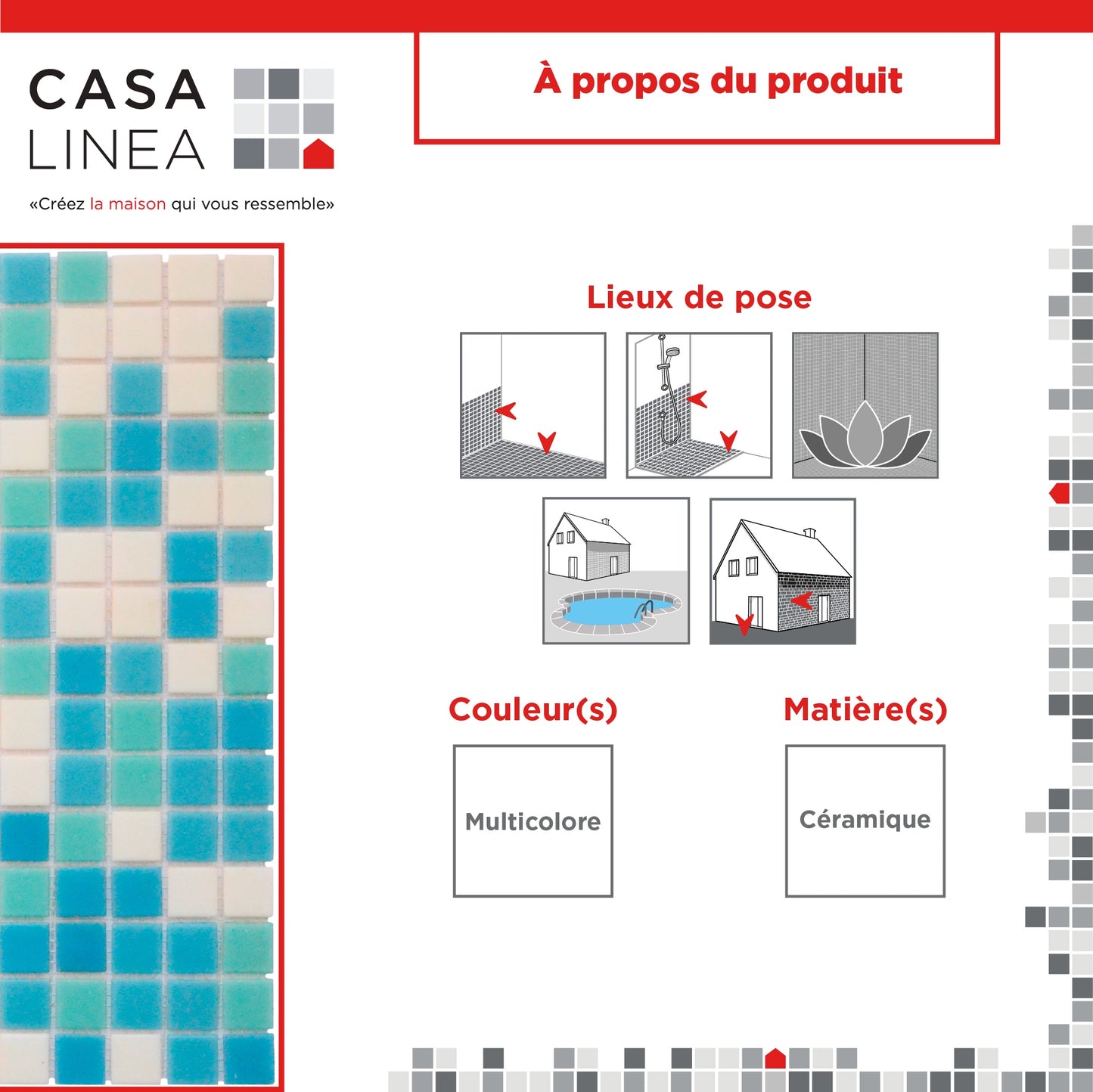 CASA
LINEA

«Créez la maison qui vous ressemble»

À propos du produit

Lieux de pose

Couleur(s)

Multicolore

Matière(s)

Céramique