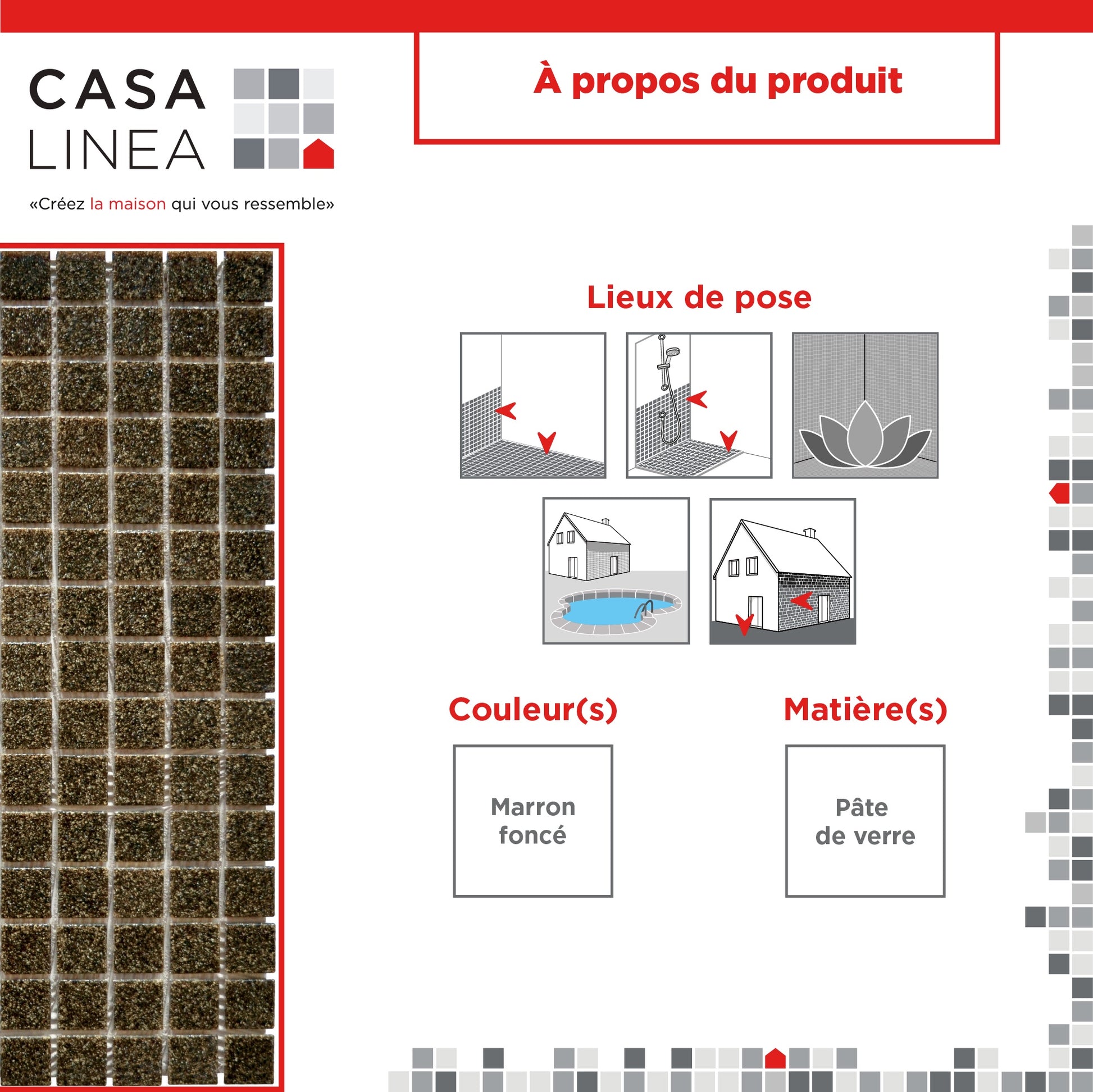 CASA
LINEA

«Créez la maison qui vous ressemble»

À propos du produit

Lieux de pose

Couleur(s)

Marron foncé

Matière(s)

Pâte de verre