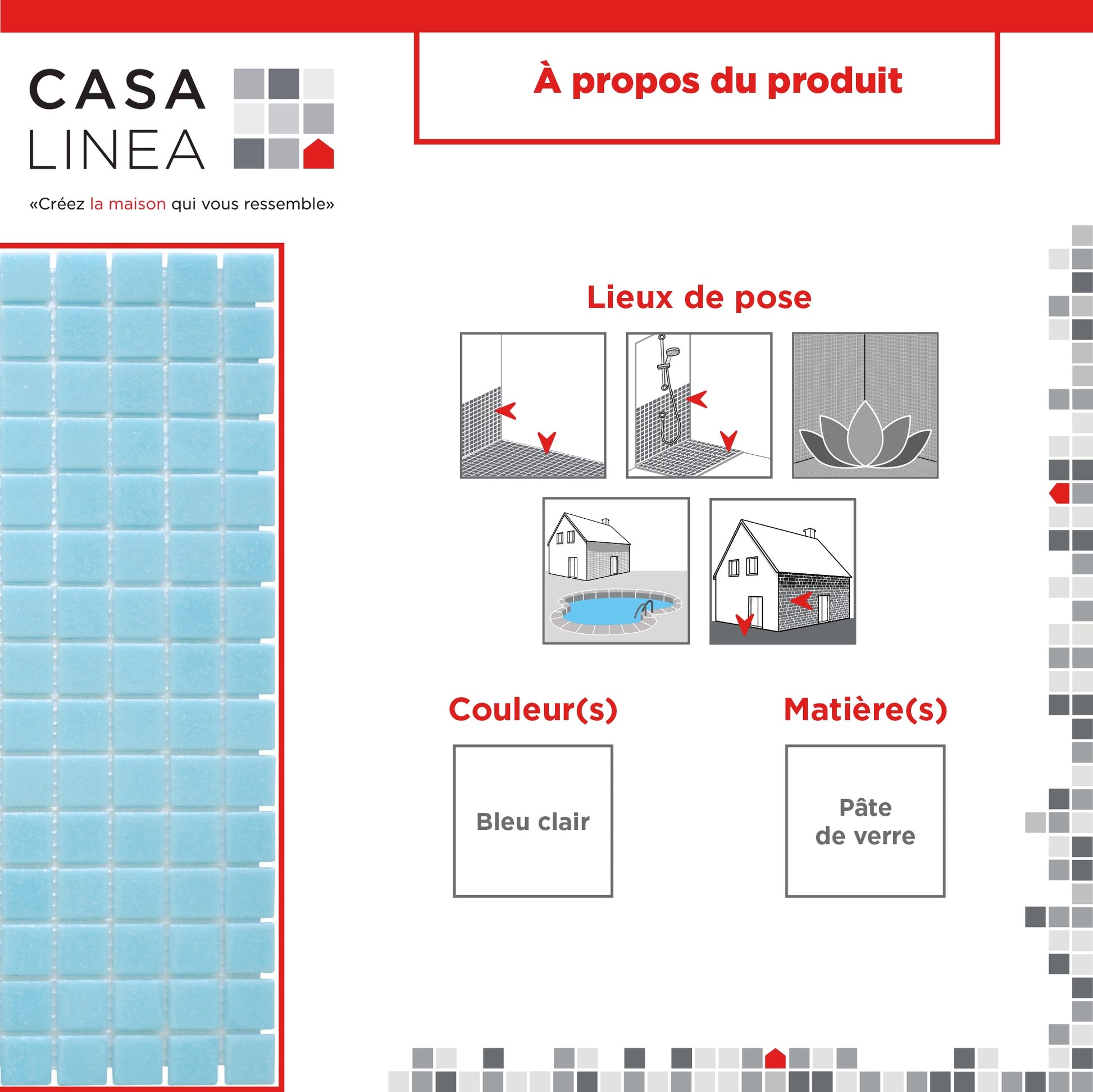 CASA
LINEA

«Créez la maison qui vous ressemble»

À propos du produit

Lieux de pose

Couleur(s)

Bleu clair

Matière(s)

Pâte de verre