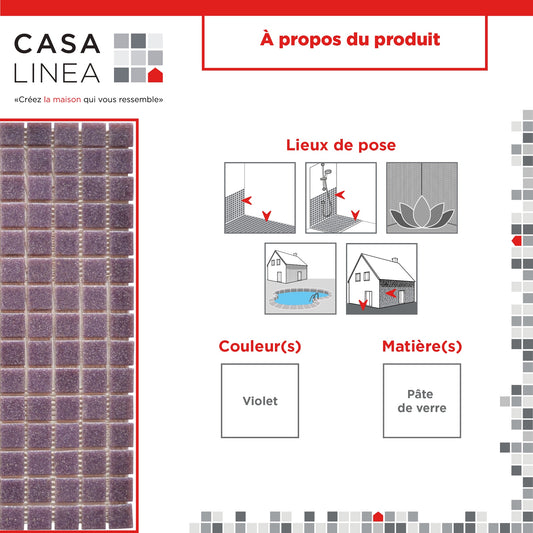 CASA LINEA

«Créez la maison qui vous ressemble»

À propos du produit

Lieux de pose

Couleur(s)

Violet

Matière(s)

Pâte de verre