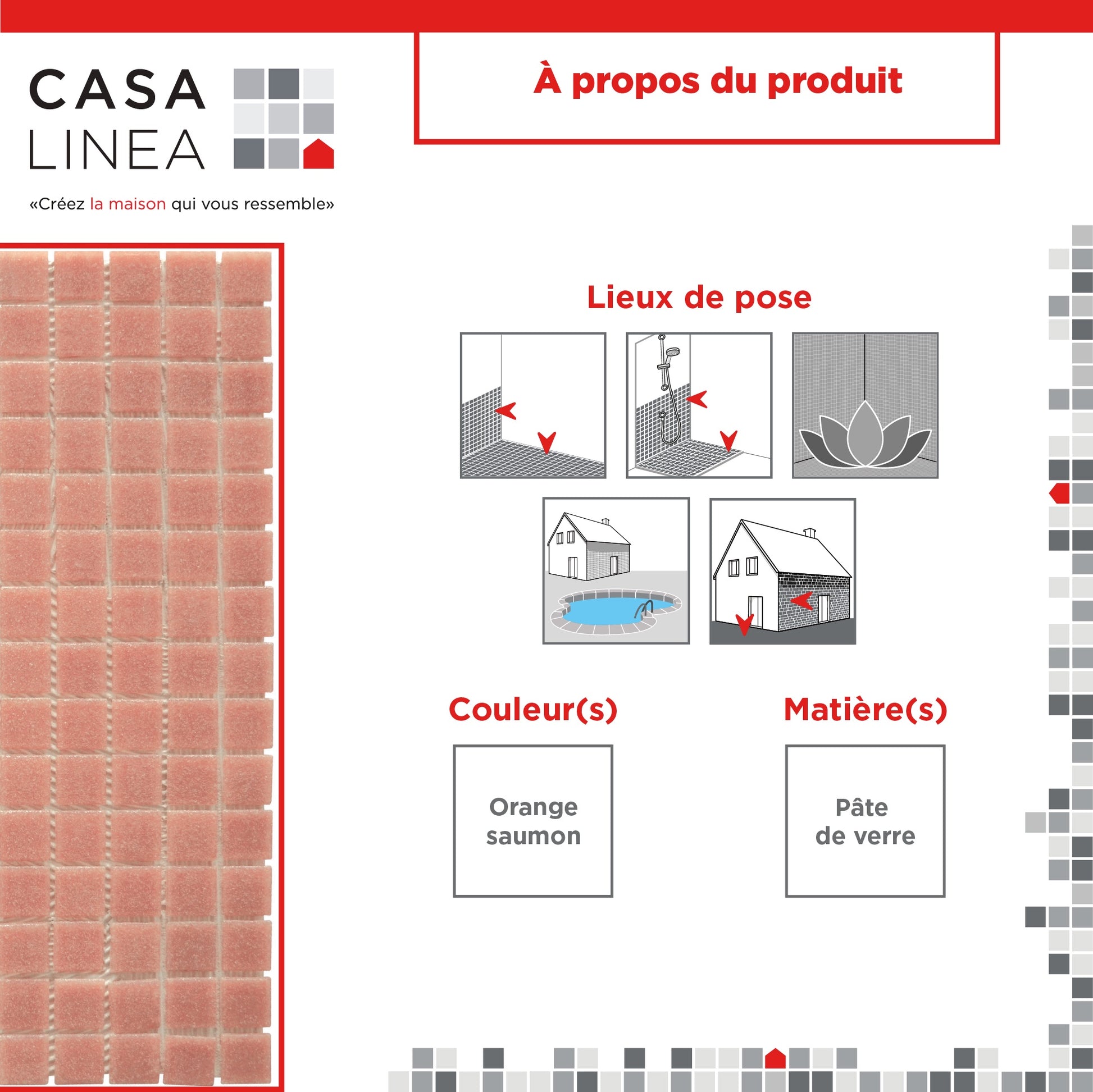 CASA
LINEA

«Créez la maison qui vous ressemble»

À propos du produit

Lieux de pose

Couleur(s)

Orange saumon

Matière(s)

Pâte de verre