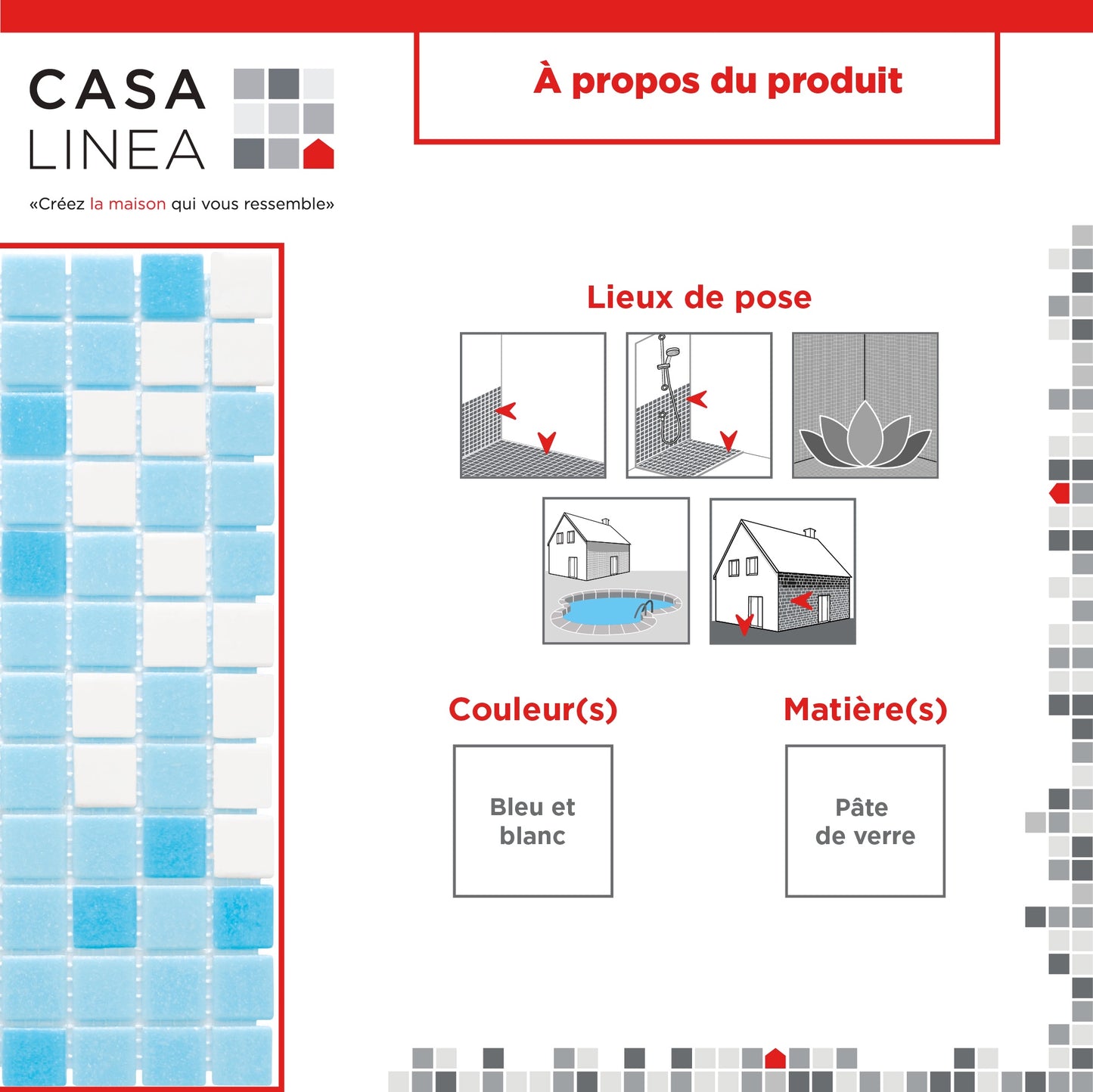 CASA
LINEA

«Créez la maison qui vous ressemble»

À propos du produit

Lieux de pose

Couleur(s)

Bleu et blanc

Matière(s)

Pâte de verre