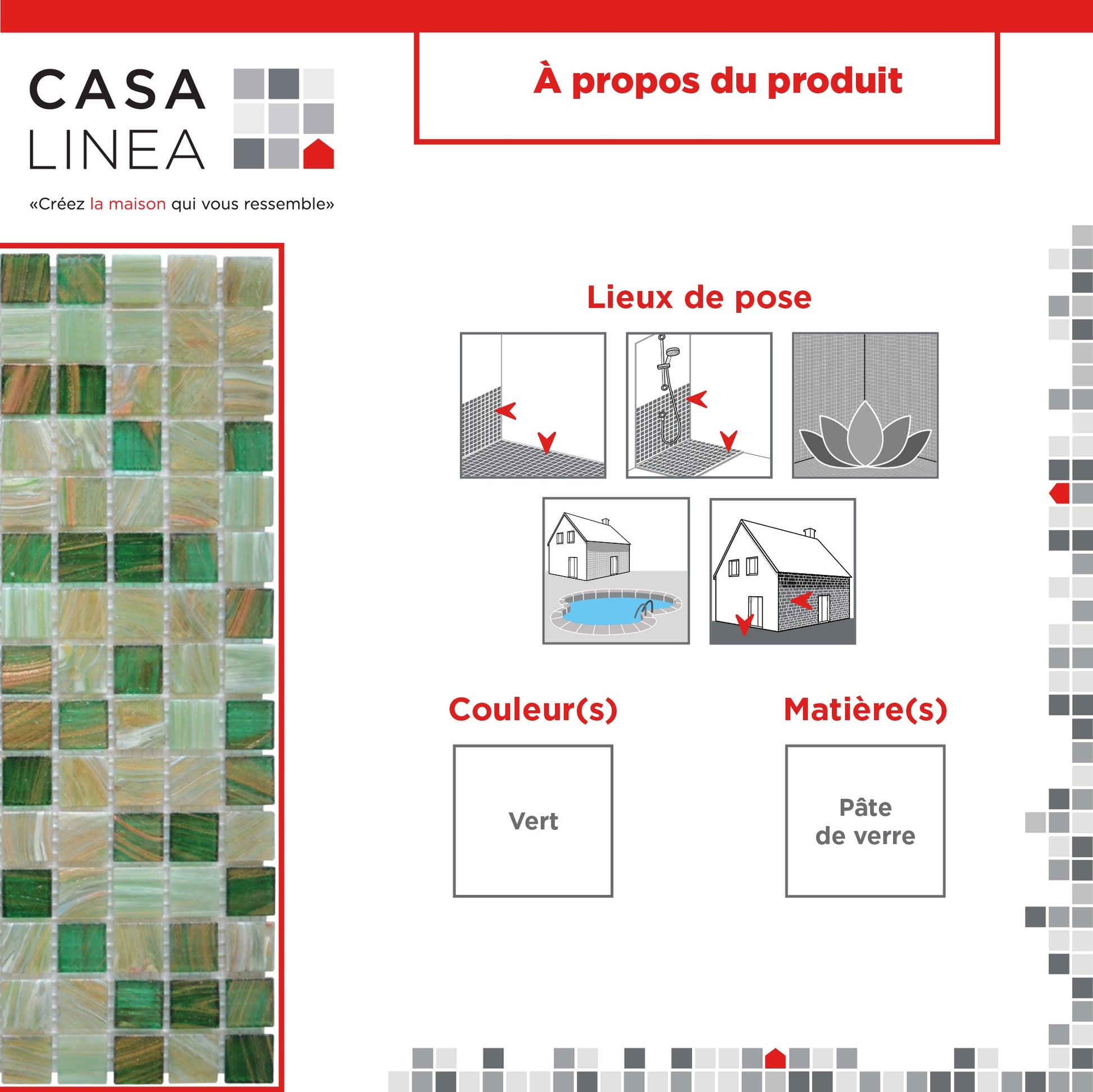 CASA LINEA

«Créez la maison qui vous ressemble»

À propos du produit

Lieux de pose

Couleur(s)

Vert

Matière(s)

Pâte de verre