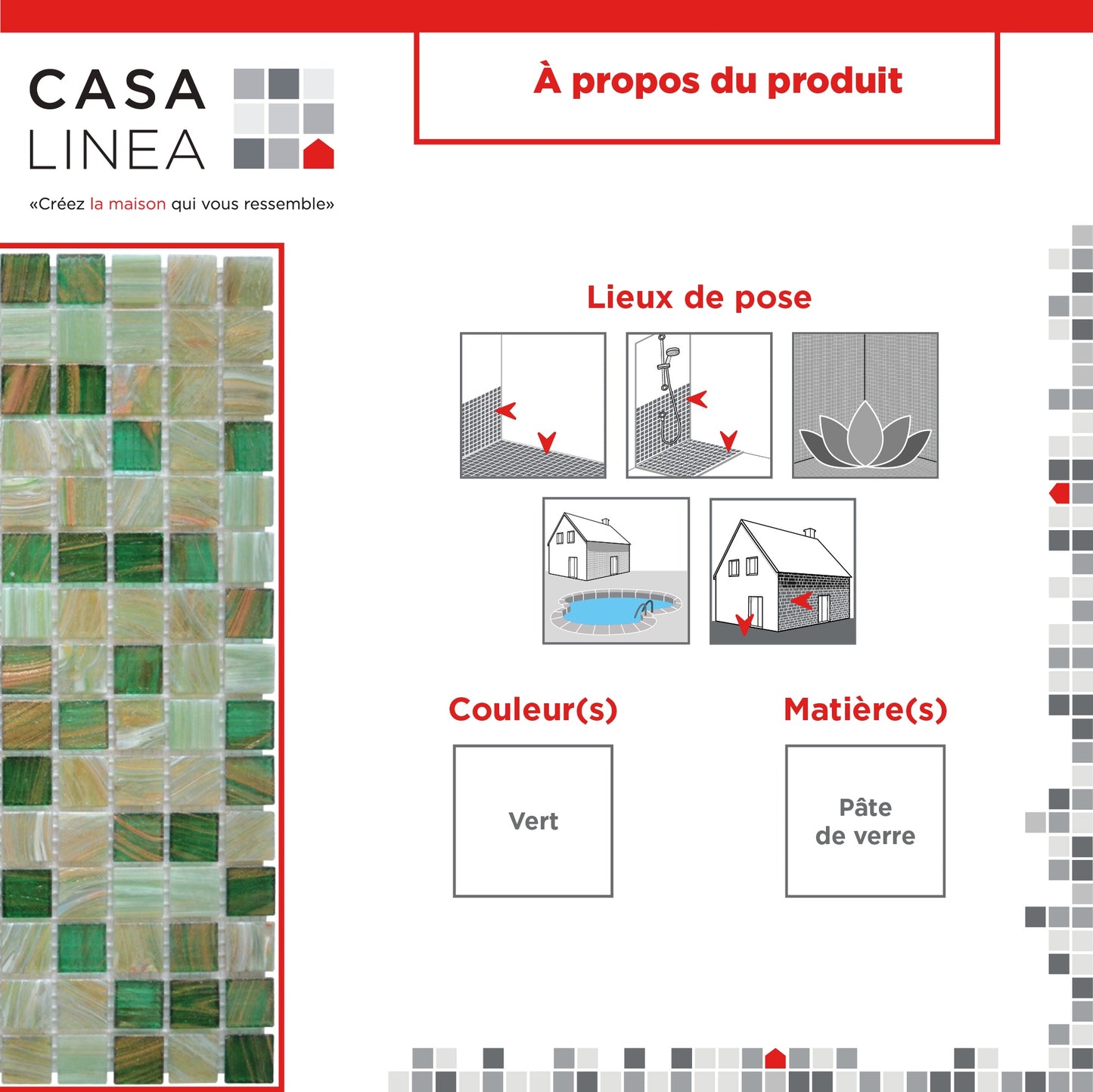 CASA
LINEA

«Créez la maison qui vous ressemble»

À propos du produit

Lieux de pose

Couleur(s)

Vert

Matière(s)

Pâte de verre