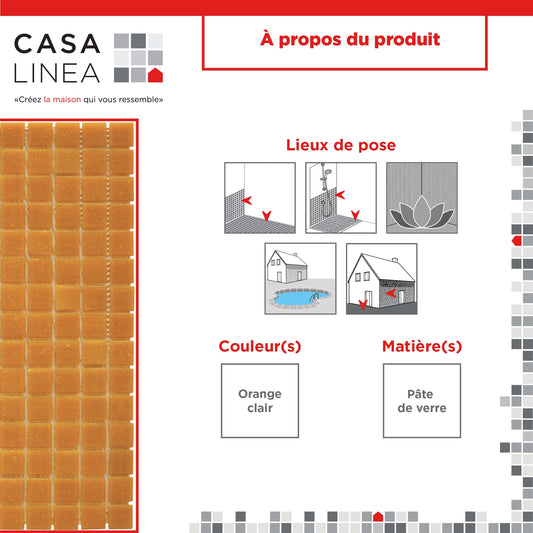 CASA
LINEA

«Créez la maison qui vous ressemble»

À propos du produit

Lieux de pose

Couleur(s)

Orange clair

Matière(s)

Pâte de verre