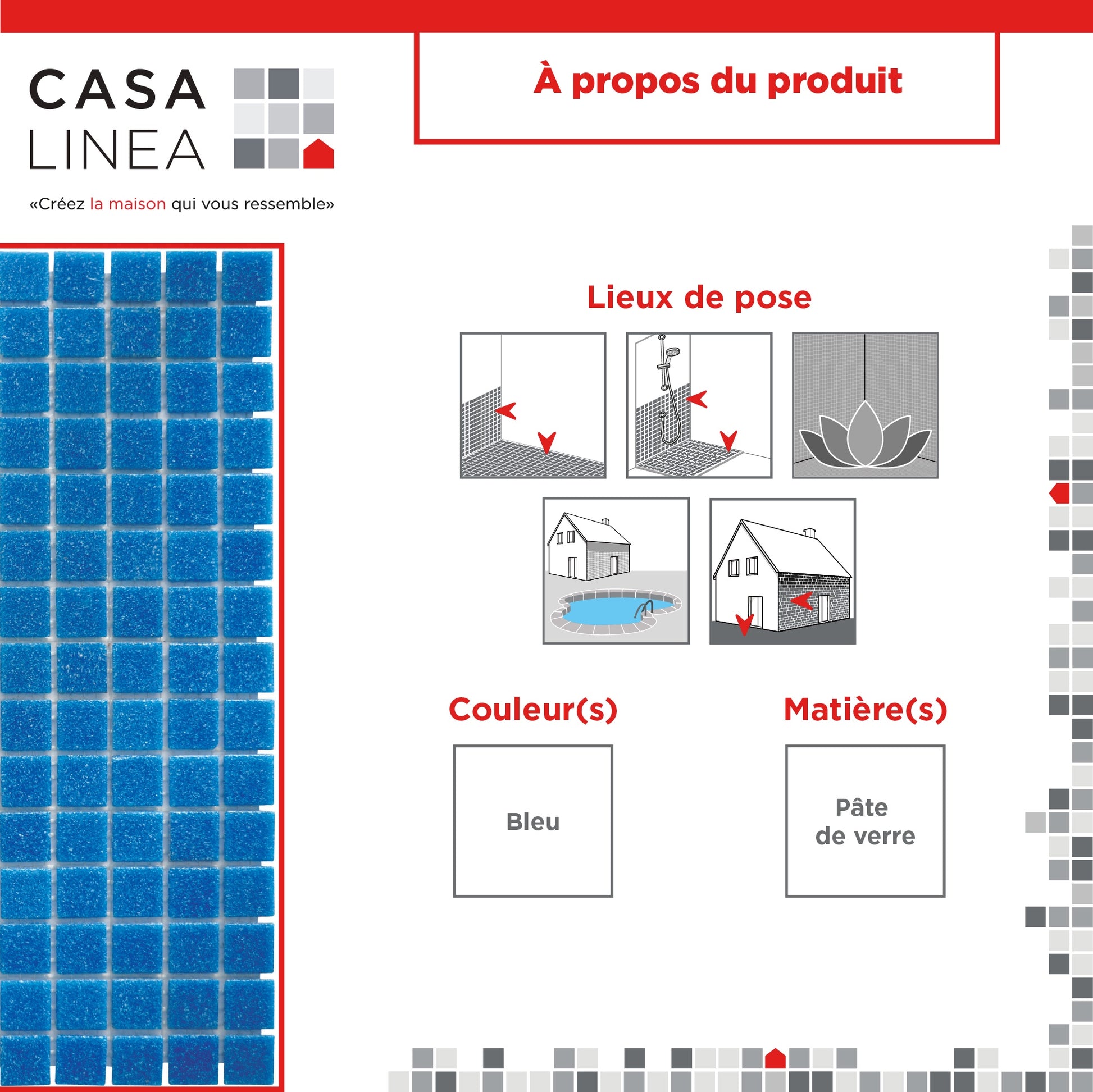 CASA LINEA

«Créez la maison qui vous ressemble»

À propos du produit

Lieux de pose

Couleur(s)

Bleu

Matière(s)

Pâte de verre