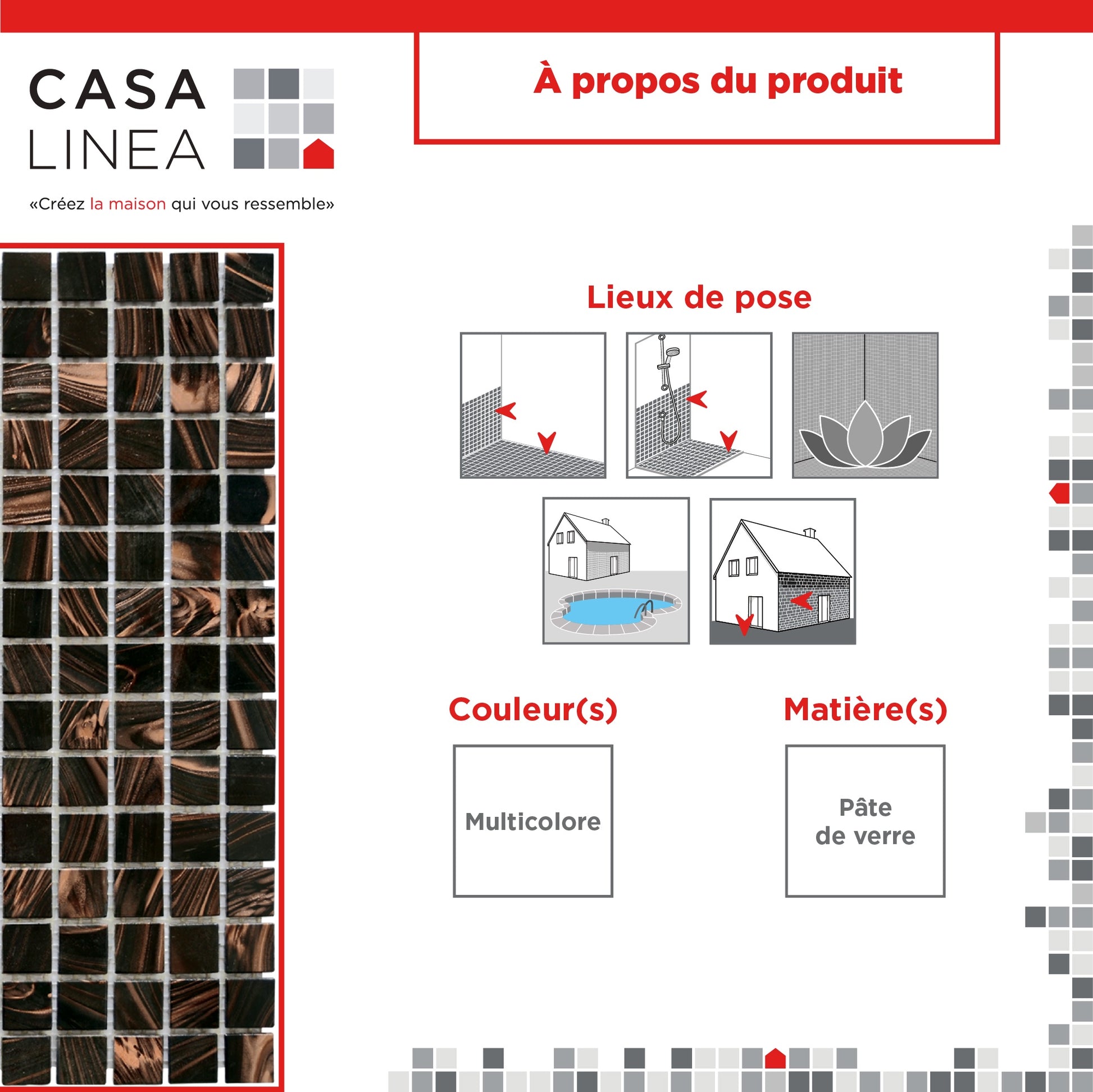 CASA LINEA

«Créez la maison qui vous ressemble»

À propos du produit

Lieux de pose

Couleur(s)

Multicolore

Matière(s)

Pâte de verre