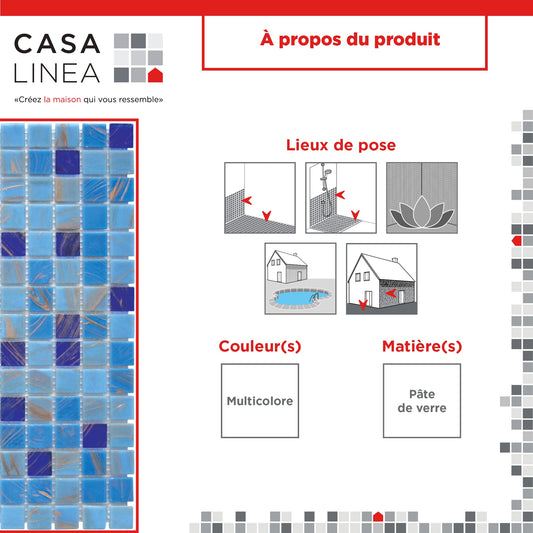 CASA
LINEA

«Créez la maison qui vous ressemble»

À propos du produit

Lieux de pose

Couleur(s)

Multicolore

Matière(s)

Pâte de verre