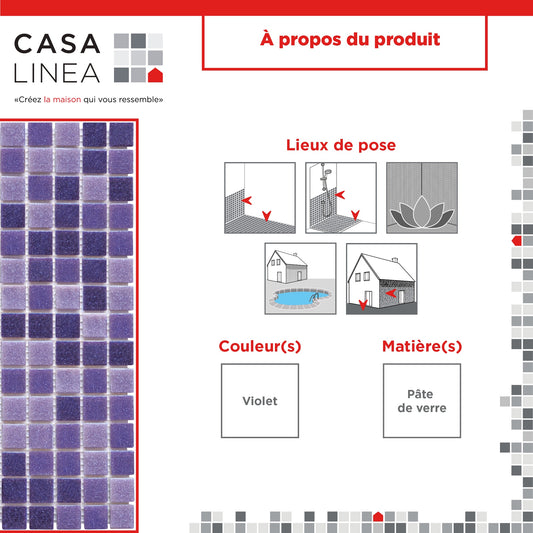 CASA
LINEA

«Créez la maison qui vous ressemble»

À propos du produit

Lieux de pose

Couleur(s)

Violet

Matière(s)

Pâte de verre