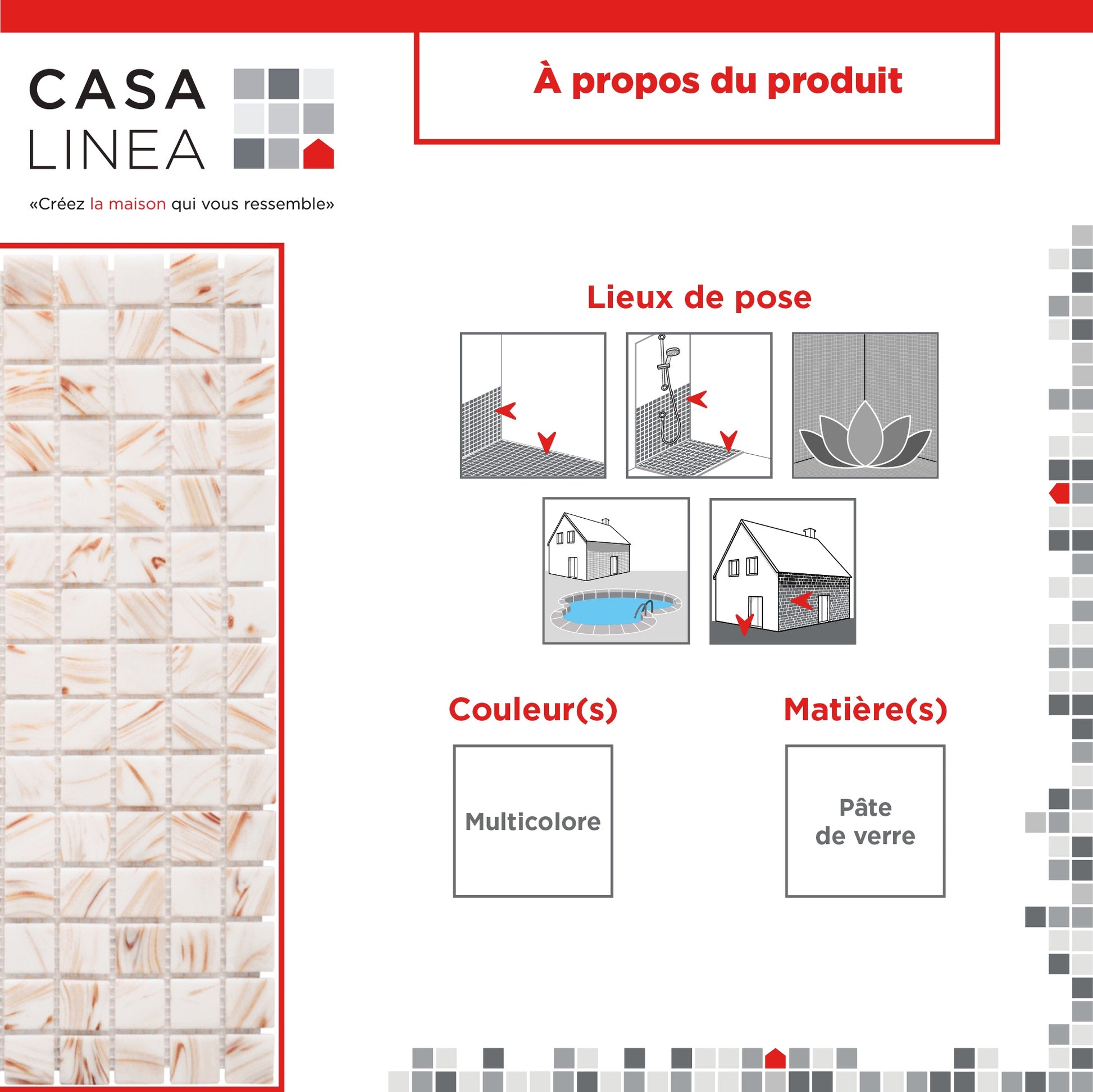 CASA
LINEA

«Créez la maison qui vous ressemble»

À propos du produit

Lieux de pose

Couleur(s)

Multicolore

Matière(s)

Pâte de verre