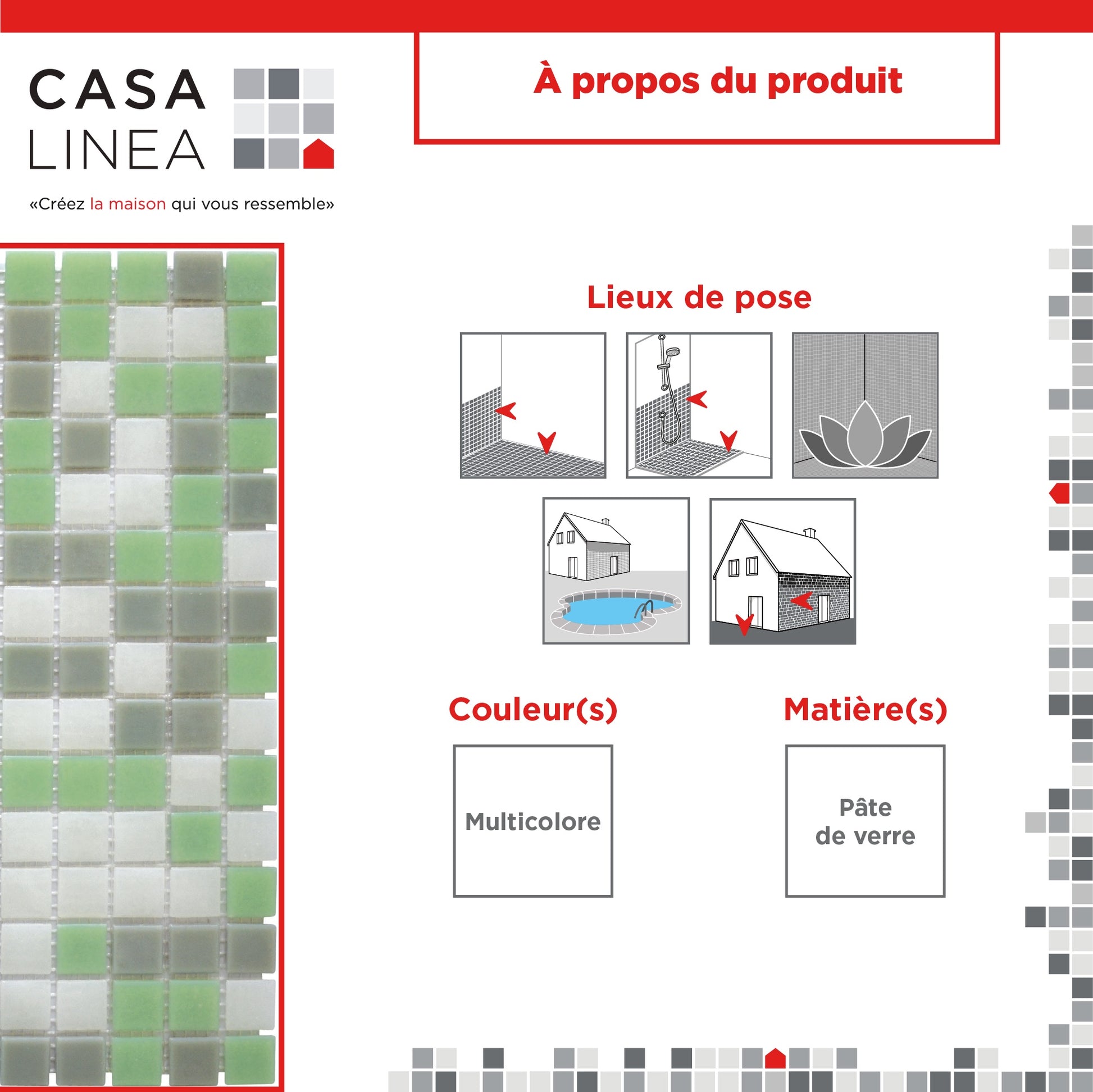 CASA LINEA

«Créez la maison qui vous ressemble»

À propos du produit

Lieux de pose

Couleur(s)

Multicolore

Matière(s)

Pâte de verre