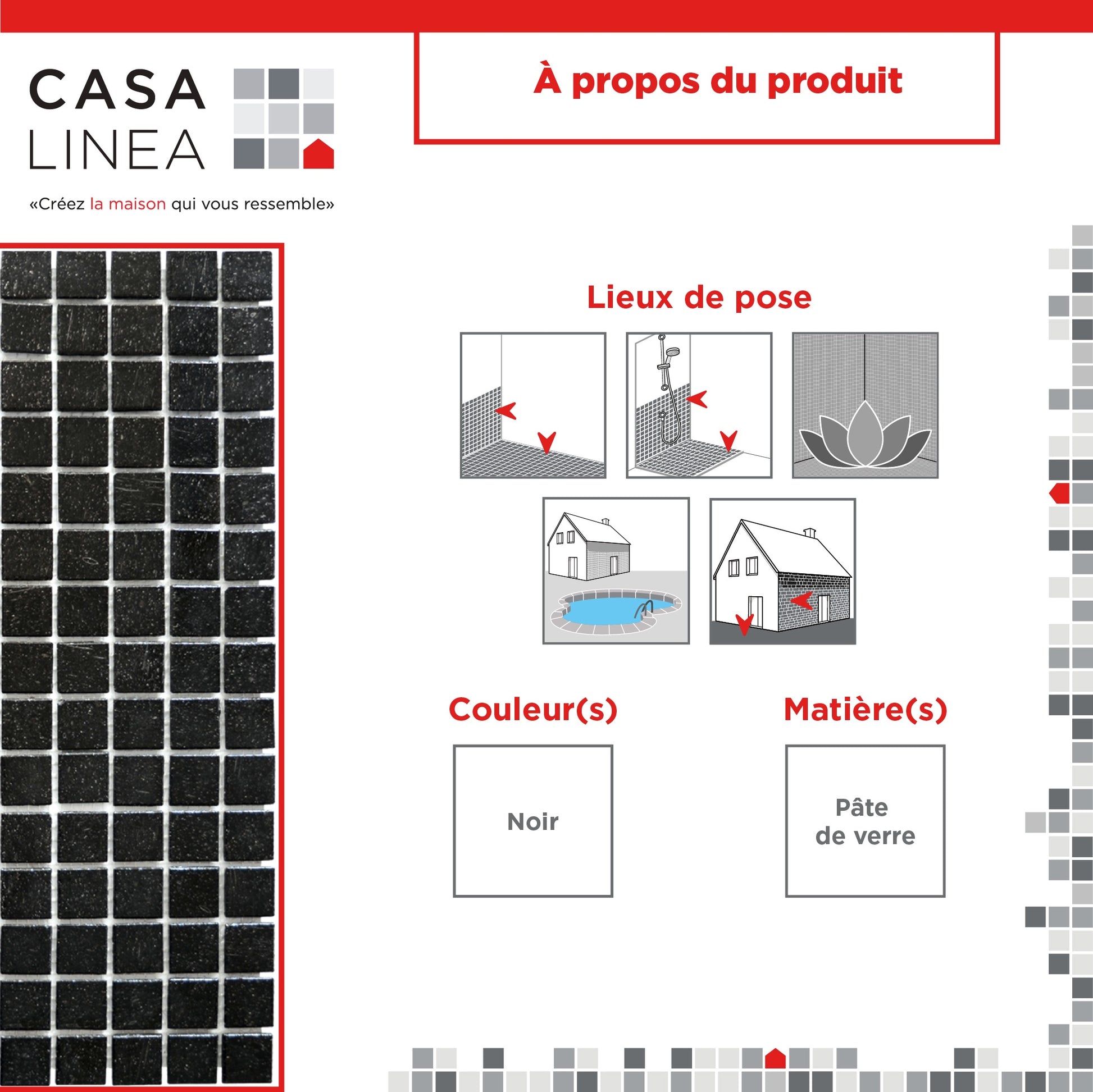 CASA LINEA

«Créez la maison qui vous ressemble»

À propos du produit

Lieux de pose

Couleur(s)

Noir

Matière(s)

Pâte de verre