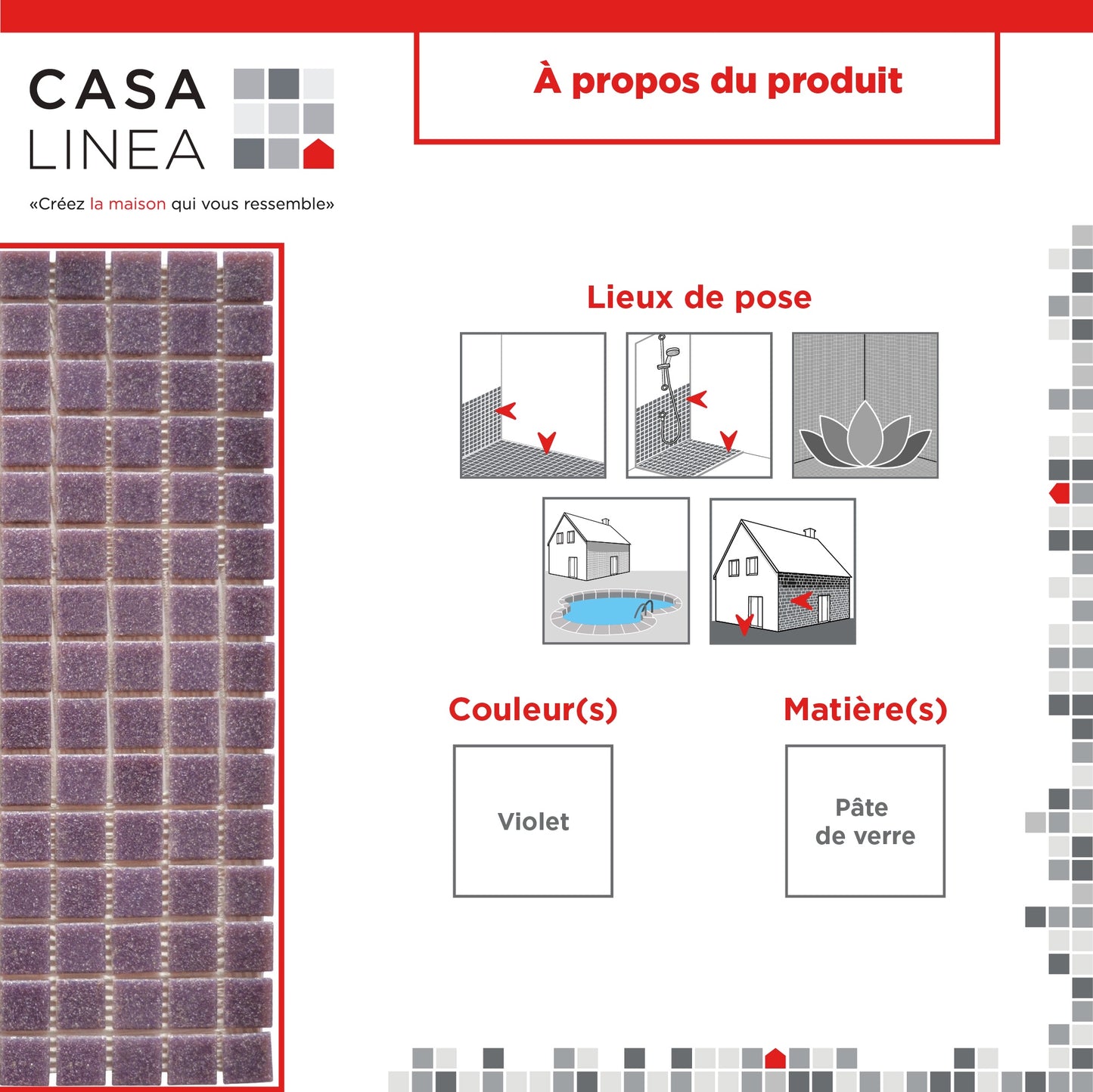 CASA
LINEA

«Créez la maison qui vous ressemble»

À propos du produit

Lieux de pose

Couleur(s)

Violet

Matière(s)

Pâte de verre