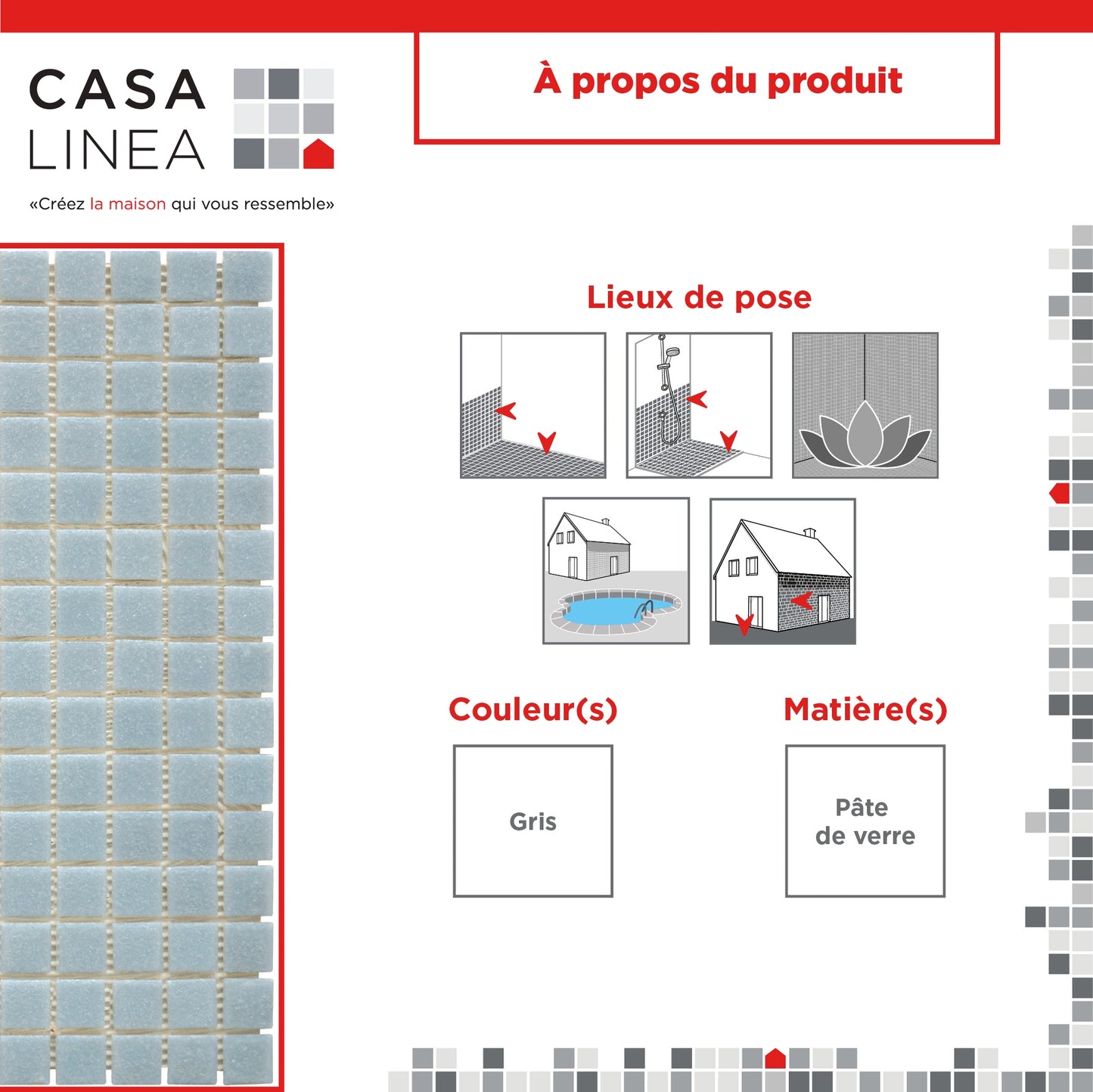 CASA
LINEA

«Créez la maison qui vous ressemble»

À propos du produit

Lieux de pose

Couleur(s)

Gris

Matière(s)

Pâte de verre