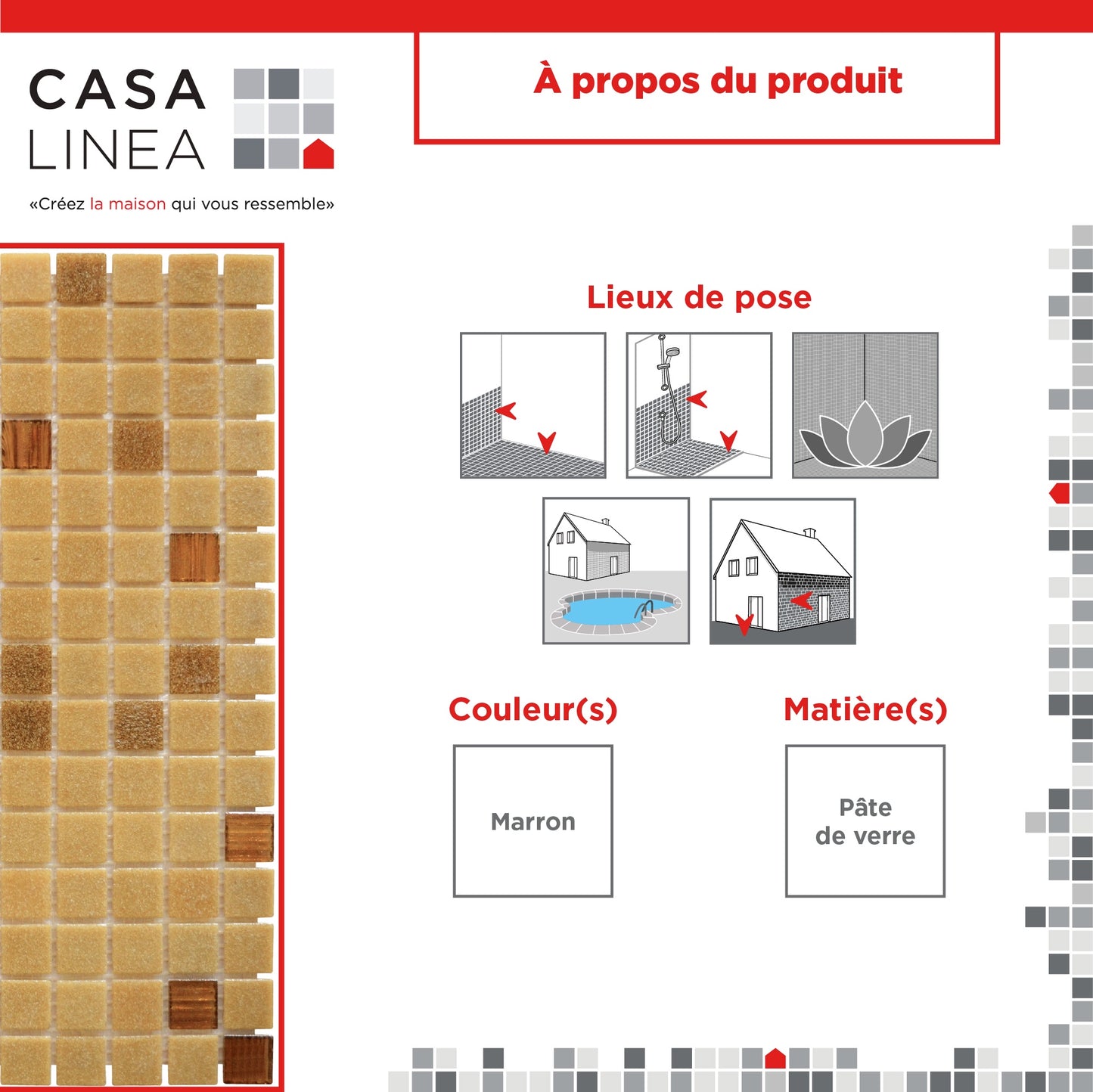 CASA LINEA

«Créez la maison qui vous ressemble»

À propos du produit

Lieux de pose

Couleur(s)

Marron

Matière(s)

Pâte de verre