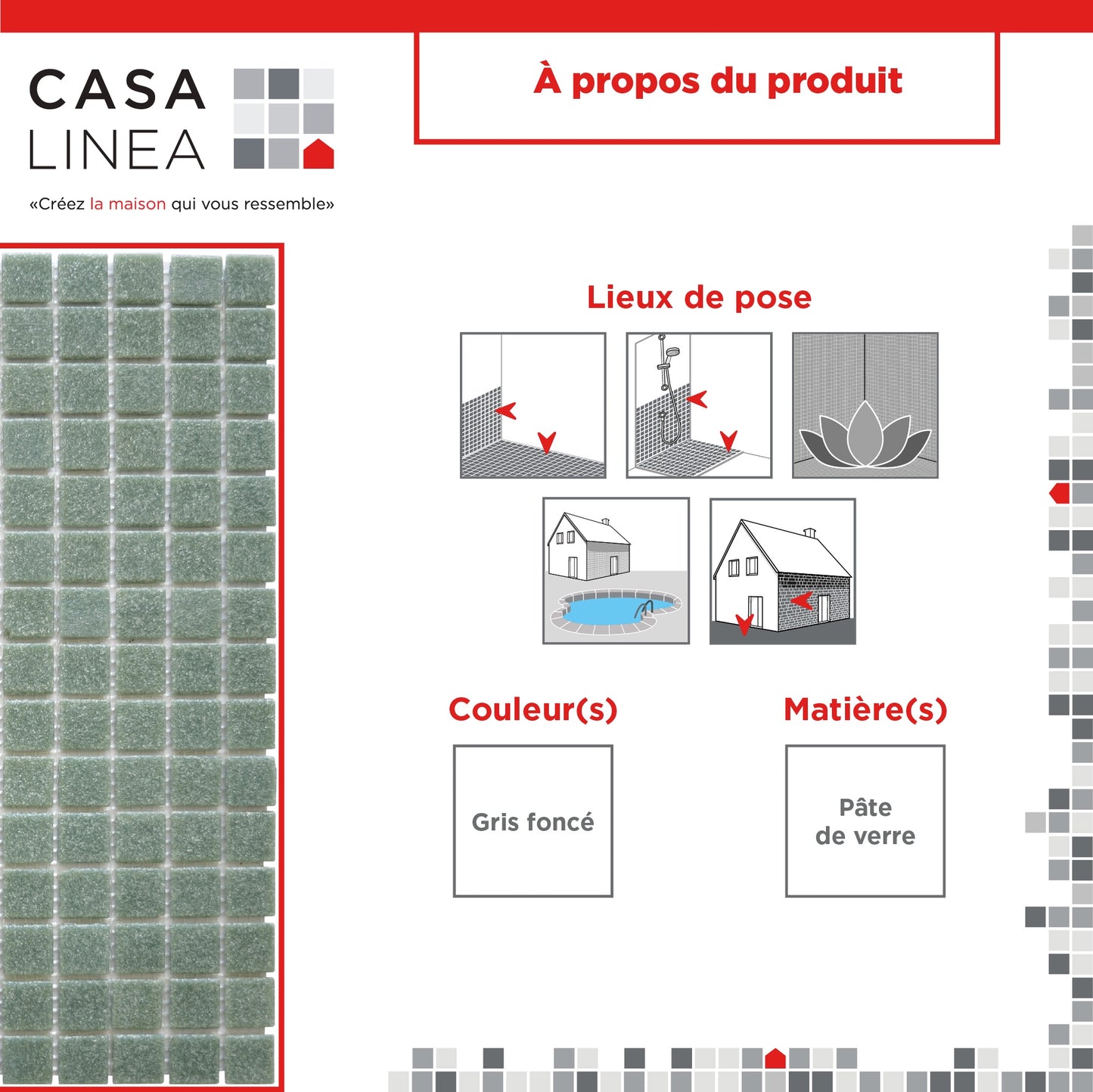 CASA
LINEA

«Créez la maison qui vous ressemble»

À propos du produit

Lieux de pose

Couleur(s)

Gris foncé

Matière(s)

Pâte de verre