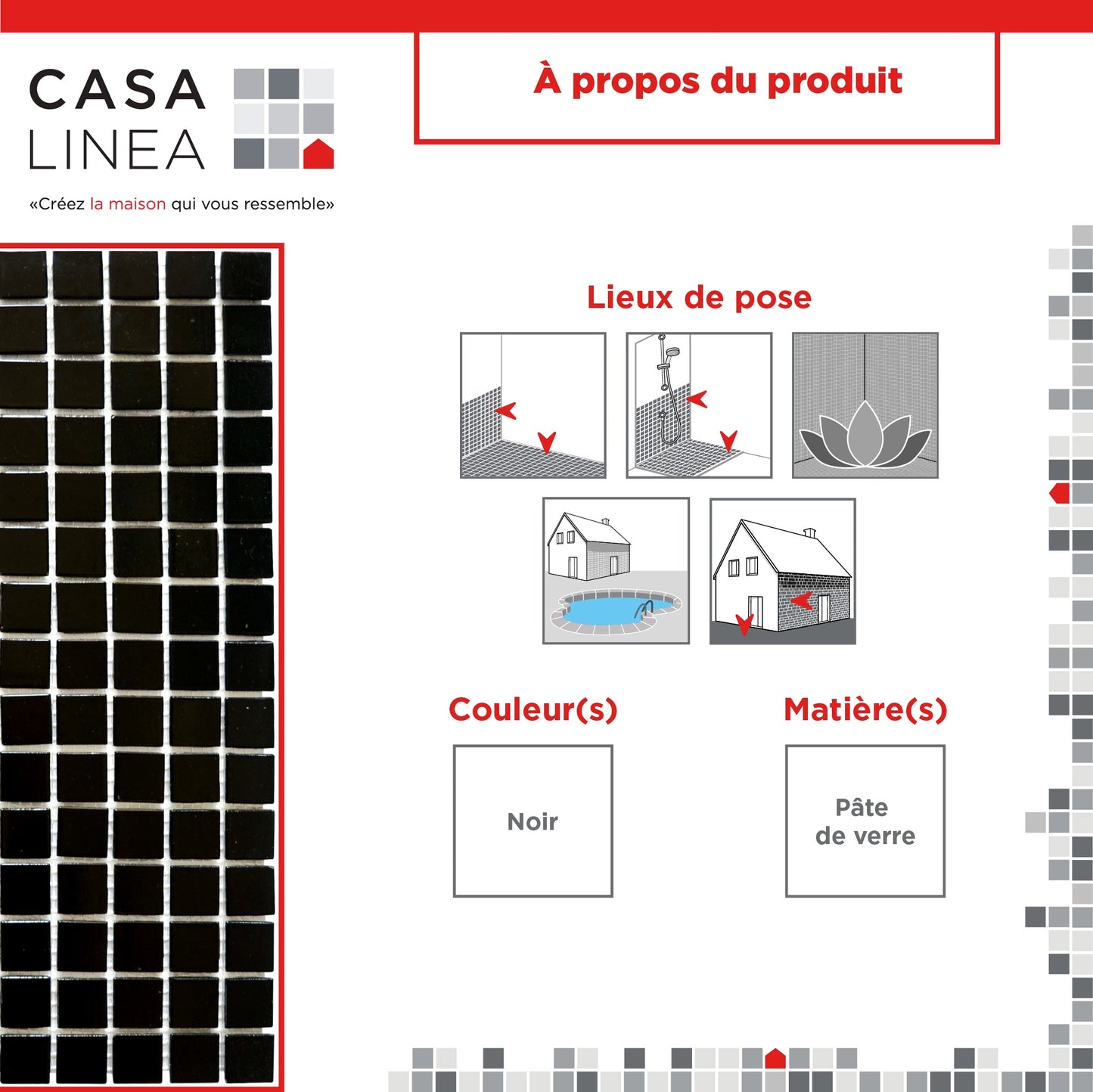 CASA LINEA

«Créez la maison qui vous ressemble»

À propos du produit

Lieux de pose

Couleur(s)

Noir

Matière(s)

Pâte de verre