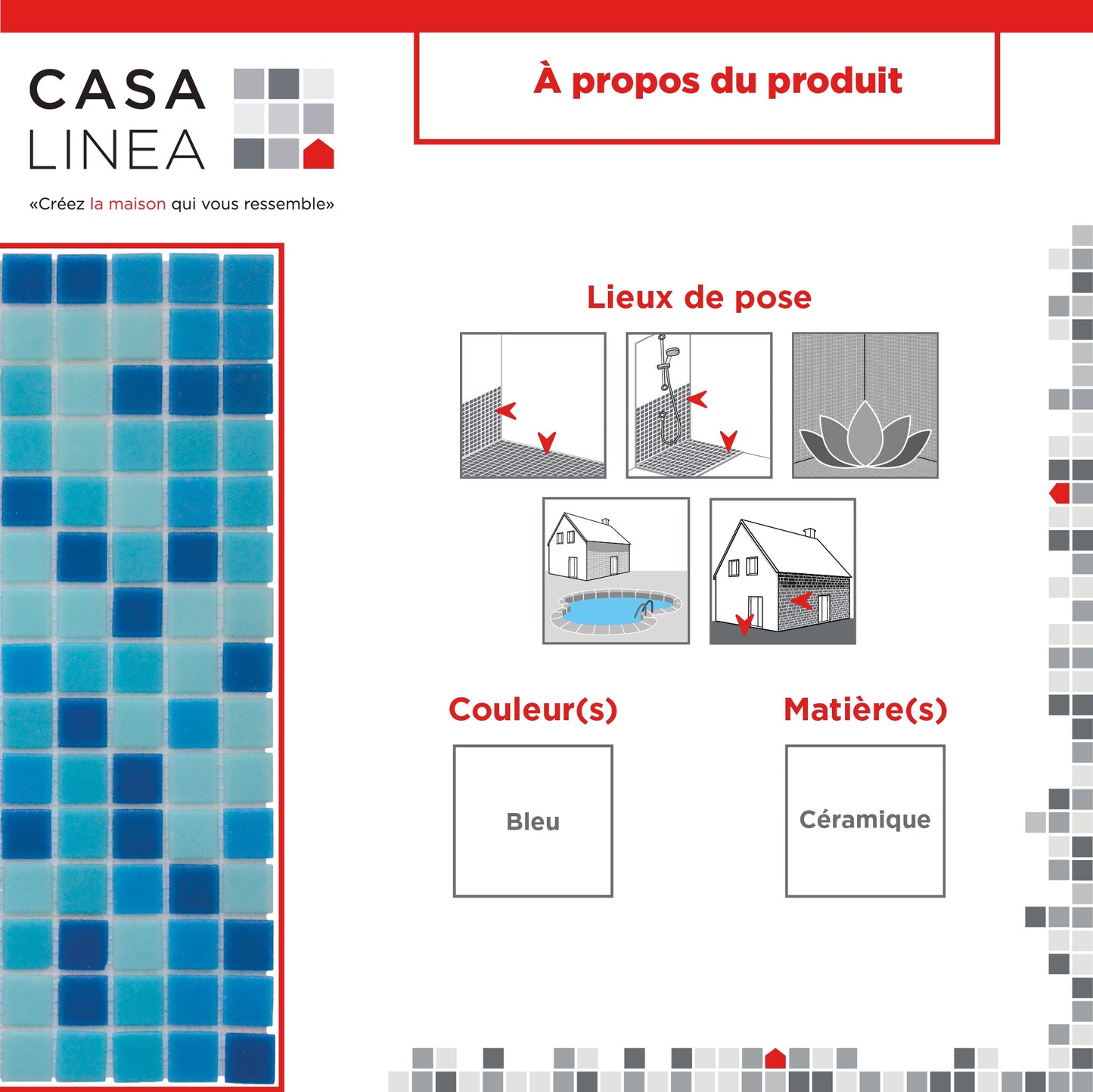 CASA
LINEA

«Créez la maison qui vous ressemble»

À propos du produit

Lieux de pose

Couleur(s)

Bleu

Matière(s)

Céramique